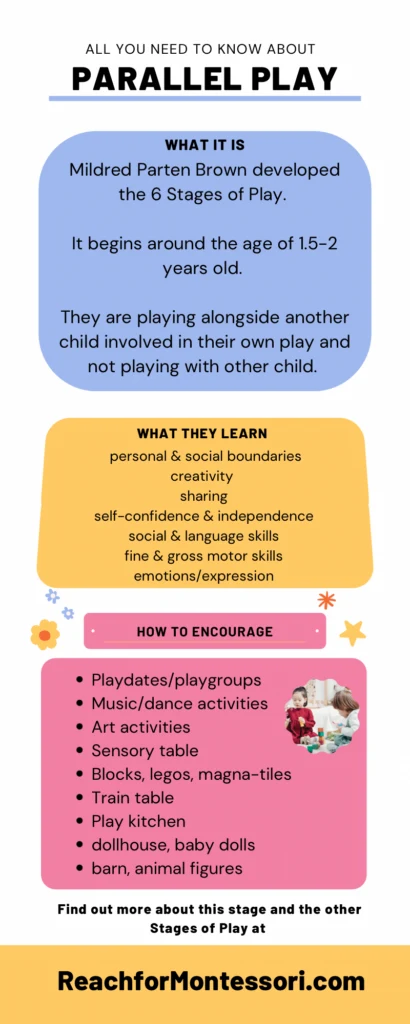 ALL YOU NEED TO KNOW ABOUT

PARALLEL PLAY

WHAT IT IS

Mildred Parten Brown developed the 6 Stages of Play.

It begins around the age of 1.5-2 years old.

They are playing alongside another child involved in their own play and not playing with other child.

WHAT THEY LEARN

personal & social boundaries
creativity
sharing
self-confidence & independence
social & language skills
fine & gross motor skills
emotions/expression

HOW TO ENCOURAGE

- Playdates/playgroups
- Music/dance activities
- Art activities
- Sensory table
- Blocks, legos, magna-tiles
- Train table
- Play kitchen
- dollhouse, baby dolls
- barn, animal figures

Find out more about this stage and the other Stages of Play at

ReachforMontessori.com