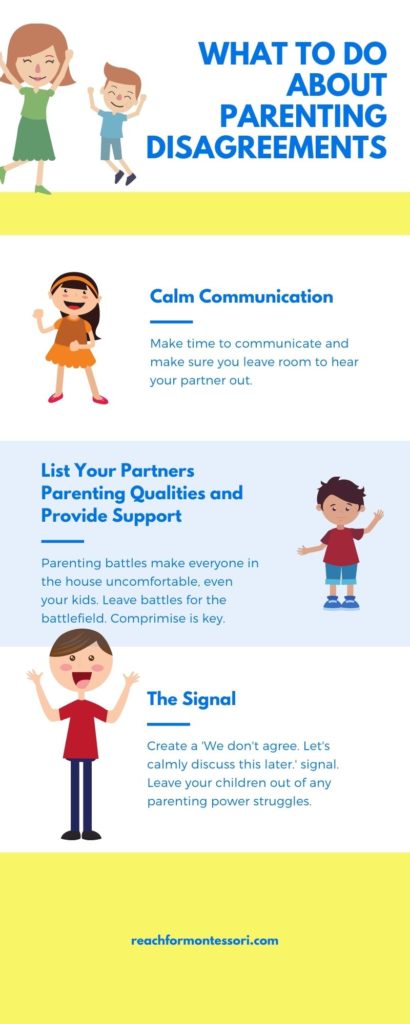 WHAT TO DO ABOUT PARENTING DISAGREEMENTS

Calm Communication

Make time to communicate and make sure you leave room to hear your partner out.

List Your Partners Parenting Qualities and Provide Support

Parenting battles make everyone in the house uncomfortable, even your kids. Leave battles for the battlefield. Comprimise is key.

The Signal

Create a 'We don't agree. Let's calmly discuss this later.' signal. Leave your children out of any parenting power struggles.

reachformontessori.com